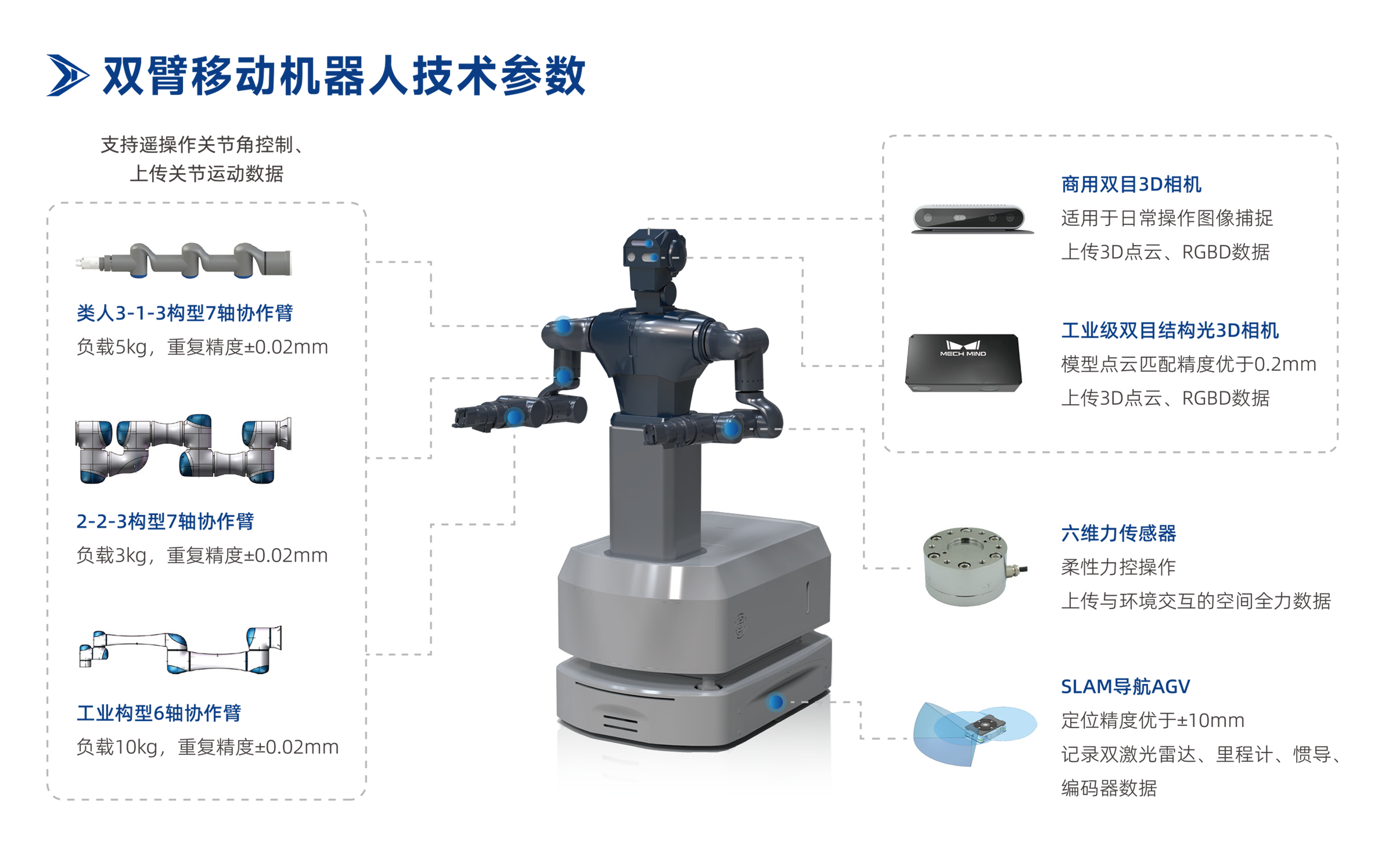 双臂移动机器人技术参数

支持遥操作关节角控制、
上传关节运动数据

类人3-1-3构型7轴协作臂
负载5kg，重复精度±0.02mm

2-2-3构型7轴协作臂
负载3kg，重复精度±0.02mm

工业构型6轴协作臂
负载10kg，重复精度±0.02mm

商用双目3D相机
适用于日常操作图像捕捉
上传3D点云、RGBD数据

MECH MIND

工业级双目结构光3D相机
模型点云匹配精度优于0.2mm
上传3D点云、RGBD数据

六维力传感器
柔性力控操作
上传与环境交互的空间全力数据

SLAM导航AGV
定位精度优于±10mm
记录双激光雷达、里程计、惯导、编码器数据